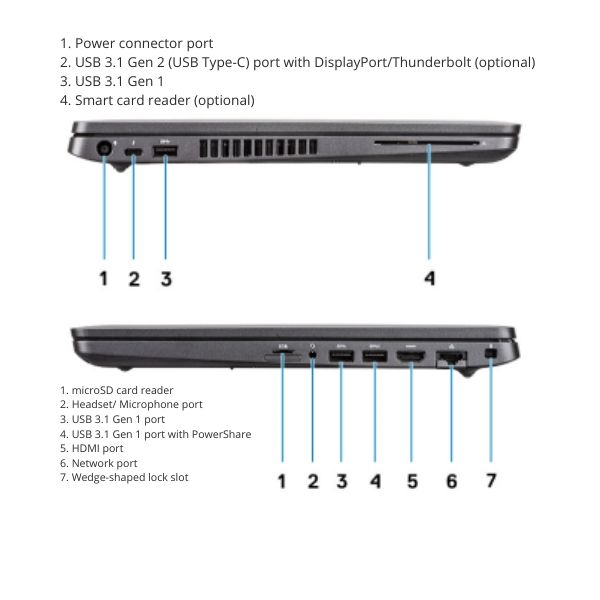 1. Power connector port
2. USB 3.1 Gen 2 (USB Type-C) port with DisplayPort/Thunderbolt (optional)
3. USB 3.1 Gen 1
4. Smart card reader (optional)

1 2 3 4

1. microSD card reader
2. Headset/ Microphone port
3. USB 3.1 Gen 1 port
4. USB 3.1 Gen 1 port with PowerShare
5. HDMI port
6. Network port
7. Wedge-shaped lock slot

1 2 3 4 5 6 7